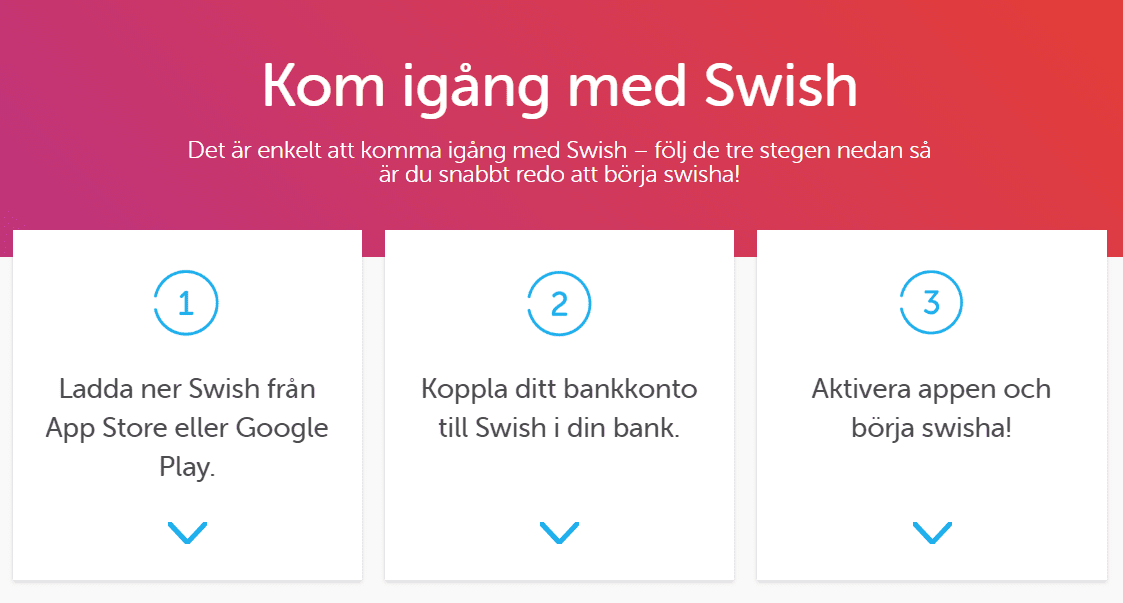 Kom igång med Swish

Det är enkelt att komma igång med Swish – följ de tre stegen nedan så är du snabbt redo att börja swisha!

1

Ladda ner Swish från App Store eller Google Play.

2

Koppla ditt bankkonto till Swish i din bank.

3

Aktivera appen och börja swisha!